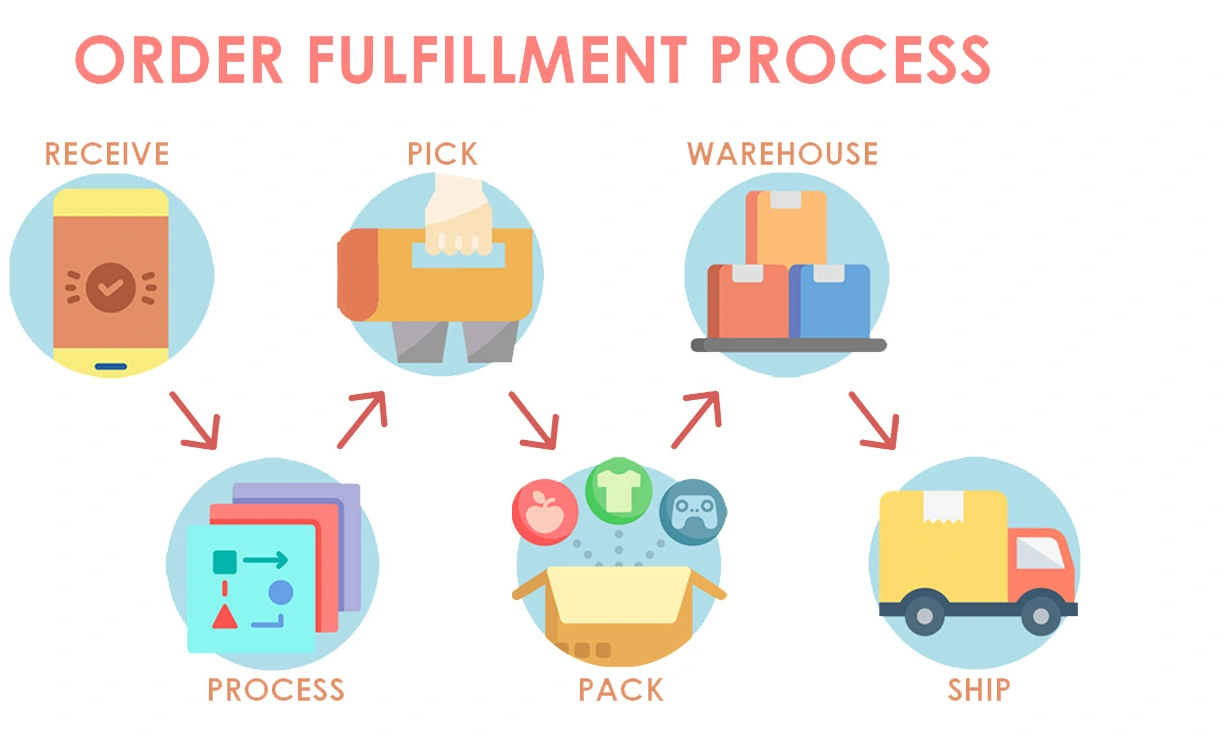 ORDER FULFILLMENT PROCESS

RECEIVE

PICK

WAREHOUSE

PROCESS

PACK

SHIP