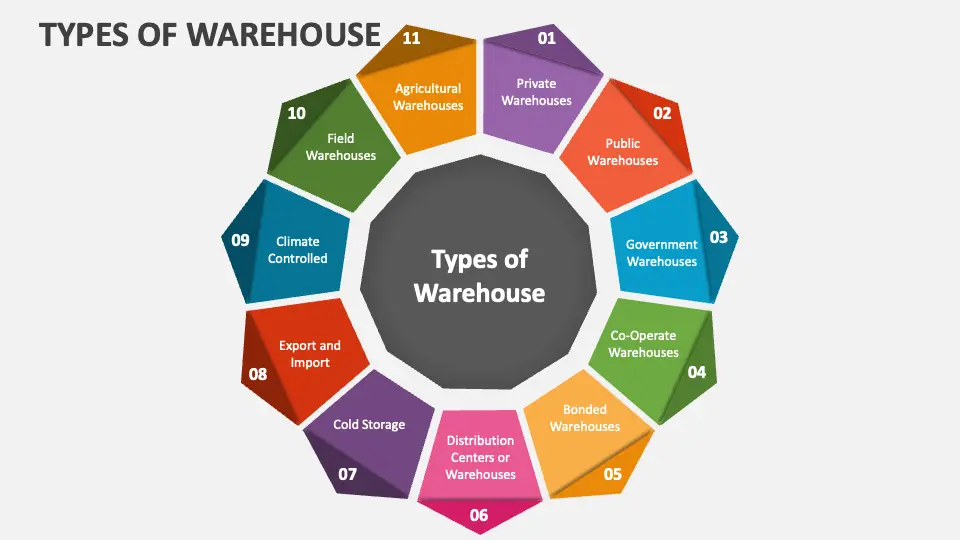 TYPES OF WAREHOUSE

Types of Warehouse

01
Private Warehouses

02
Public Warehouses

03
Government Warehouses

04
Co-Operate Warehouses

05
Bonded Warehouses

06
Distribution Centers or Warehouses

07
Cold Storage

08
Export and Import

09
Climate Controlled

10
Field Warehouses

11
Agricultural Warehouses